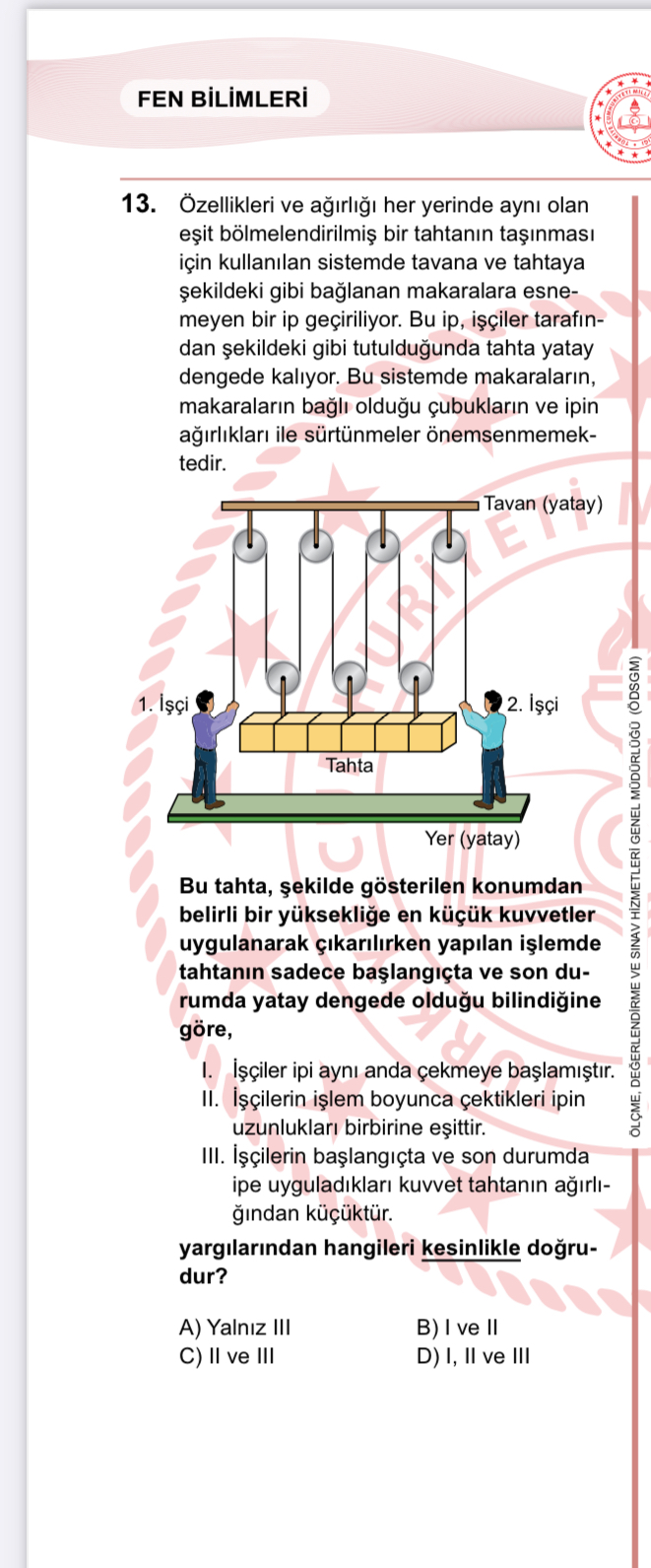 FEN BİLİMLERİ

13. Özellikleri ve ağırlığı her yerinde aynı olan eşit bölmelendirilmiş bir tahtanın taşınması için kullanılan sistemde tavana ve tahtaya şekildeki gibi bağlanan makaralara esnemeyen bir ip geçiriliyor. Bu ip, işçiler tarafından şekildeki gibi tutulduğunda tahta yatay dengede kalıyor. Bu sistemde makaraların, makaraların bağlı olduğu çubukların ve ipin ağırlıkları ile sürtünmeler önemsenmemektedir.

Tavan (yatay)

1. İşçi

2. İşçi

Tahta

Yer (yatay)

Bu tahta, şekilde gösterilen konumdan belirli bir yüksekliğe en küçük kuvvetler uygulanarak çıkarılırken yapılan işlemde tahtanın sadece başlangıçta ve son durumda yatay dengede olduğu bilindiğine göre,

I. İşçiler ipi aynı anda çekmeye başlamıştır.
II. İşçilerin işlem boyunca çektikleri ipin uzunlukları birbirine eşittir.
III. İşçilerin başlangıçta ve son durumda ipe uyguladıkları kuvvet tahtanın ağırlığından küçüktür.

yargılarından hangileri kesinlikle doğrudur?

A) Yalnız III
B) I ve II
C) II ve III
D) I, II ve III

ÖLÇME, DEĞERLENDİRME VE SINAV HİZMETLERİ GENEL MÜDÜRLÜĞÜ (ÖDSGM)